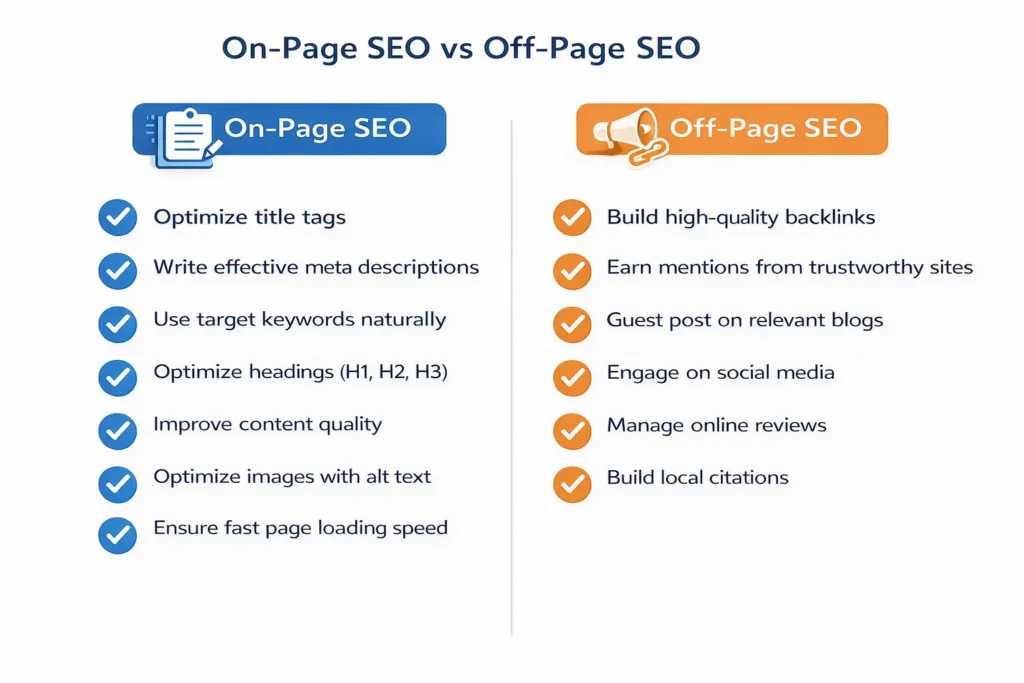 On-Page SEO vs Off-Page SEO

On-Page SEO

Optimize title tags

Write effective meta descriptions

Use target keywords naturally

Optimize headings (H1, H2, H3)

Improve content quality

Optimize images with alt text

Ensure fast page loading speed

Off-Page SEO

Build high-quality backlinks

Earn mentions from trustworthy sites

Guest post on relevant blogs

Engage on social media

Manage online reviews

Build local citations